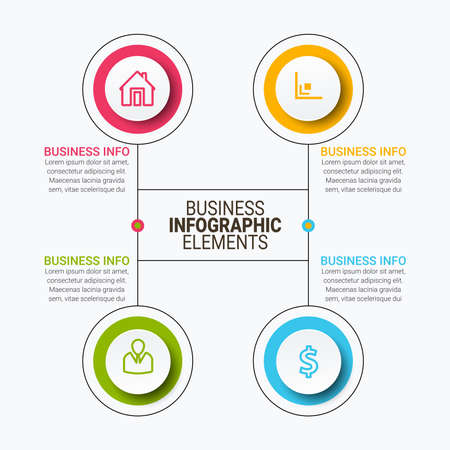 BUSINESS INFO
Lorem ipsum dolor sit amet, consectetur adipiscing elit. Maecenas lacinia gravida sem, vitae scelerisque dui

BUSINESS INFO
Lorem ipsum dolor sit amet, consectetur adipiscing elit. Maecenas lacinia gravida sem, vitae scelerisque dui

BUSINESS
INFOGRAPHIC
ELEMENTS

BUSINESS INFO
Lorem ipsum dolor sit amet, consectetur adipiscing elit. Maecenas lacinia gravida sem, vitae scelerisque dui

BUSINESS INFO
Lorem ipsum dolor sit amet, consectetur adipiscing elit. Maecenas lacinia gravida sem, vitae scelerisque dui

$