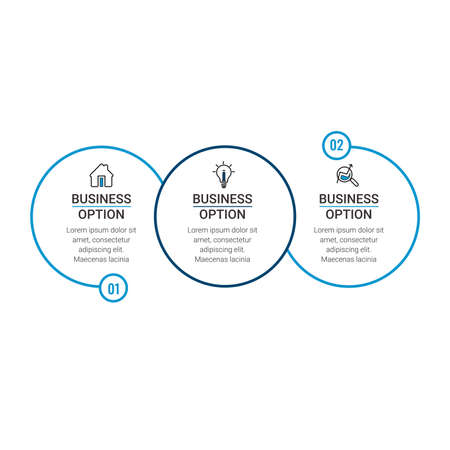 BUSINESS OPTION

Lorem ipsum dolor sit amet, consectetur adipiscing elit. Maecenas lacinia

01

BUSINESS OPTION

Lorem ipsum dolor sit amet, consectetur adipiscing elit. Maecenas lacinia

02

BUSINESS OPTION

Lorem ipsum dolor sit amet, consectetur adipiscing elit. Maecenas lacinia