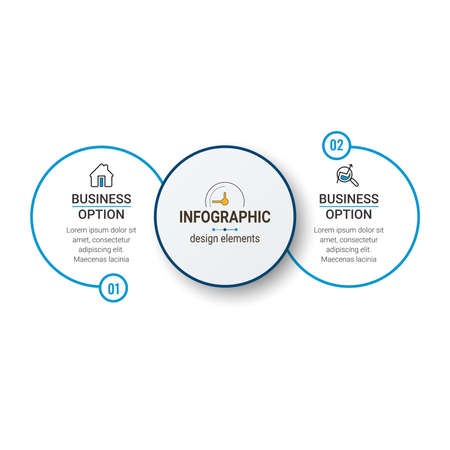 BUSINESS OPTION

Lorem ipsum dolor sit amet, consectetur adipiscing elit. Maecenas lacinia

01

INFOGRAPHIC

design elements

02

BUSINESS OPTION

Lorem ipsum dolor sit amet, consectetur adipiscing elit. Maecenas lacinia