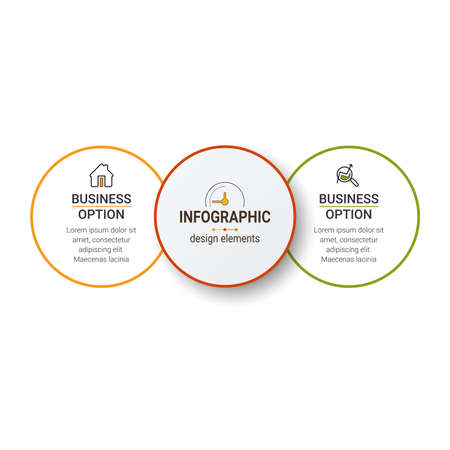 BUSINESS OPTION

Lorem ipsum dolor sit amet, consectetur adipiscing elit. Maecenas lacinia

INFOGRAPHIC

design elements

BUSINESS OPTION

Lorem ipsum dolor sit amet, consectetur adipiscing elit. Maecenas lacinia