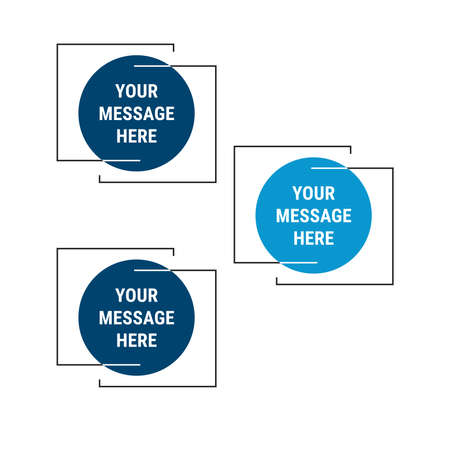 YOUR MESSAGE HERE

YOUR MESSAGE HERE

YOUR MESSAGE HERE