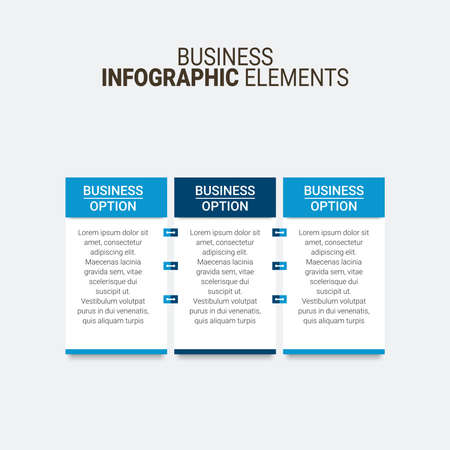 BUSINESS
INFOGRAPHIC ELEMENTS

BUSINESS
OPTION

Lorem ipsum dolor sit amet, consectetur adipiscing elit. Maecenas lacinia gravida sem, vitae scelerisque dui suscipit ut. Vestibulum volutpat purus in dui venenatis, quis aliquam turpis

BUSINESS
OPTION

Lorem ipsum dolor sit amet, consectetur adipiscing elit. Maecenas lacinia gravida sem, vitae scelerisque dui suscipit ut. Vestibulum volutpat purus in dui venenatis, quis aliquam turpis

BUSINESS
OPTION

Lorem ipsum dolor sit amet, consectetur adipiscing elit. Maecenas lacinia gravida sem, vitae scelerisque dui suscipit ut. Vestibulum volutpat purus in dui venenatis, quis aliquam turpis