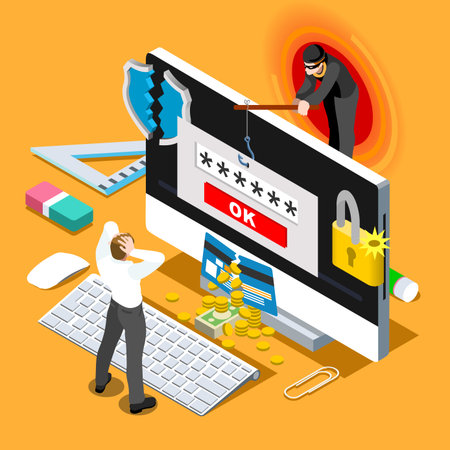 ******
OK