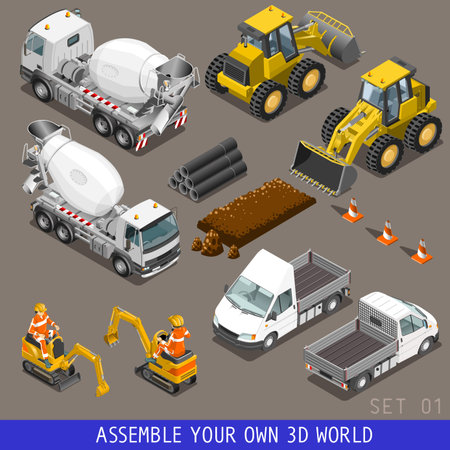 SET 01

ASSEMBLE YOUR OWN 3D WORLD