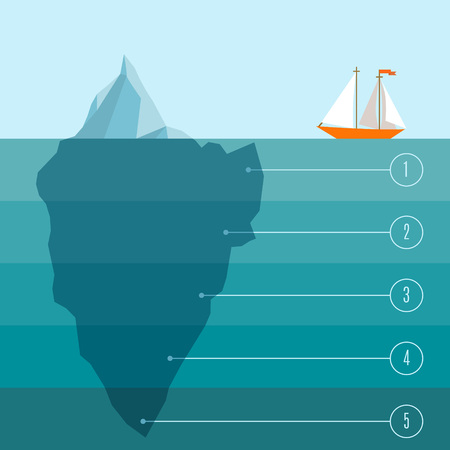 1

2

3

4

5