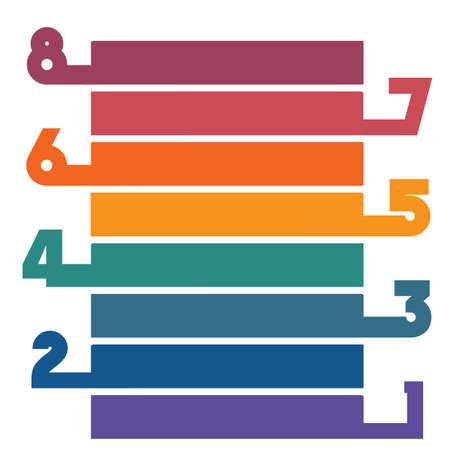 8
7
6
5
4
3
2
1