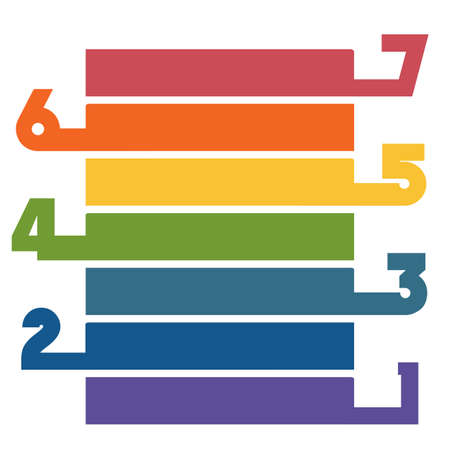 7
6
5
4
3
2
1