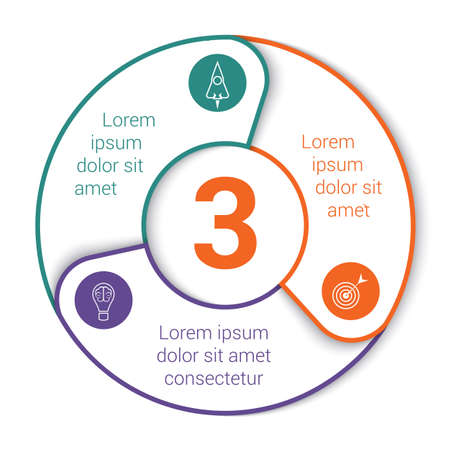 Lorem ipsum dolor sit amet

3

Lorem ipsum dolor sit amet

Lorem ipsum dolor sit amet consectetur