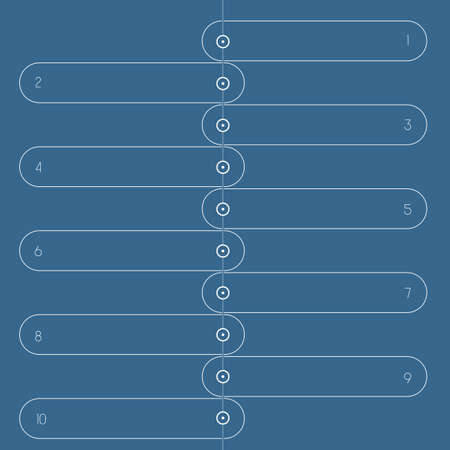 1
2
3
4
5
6
7
8
9
10