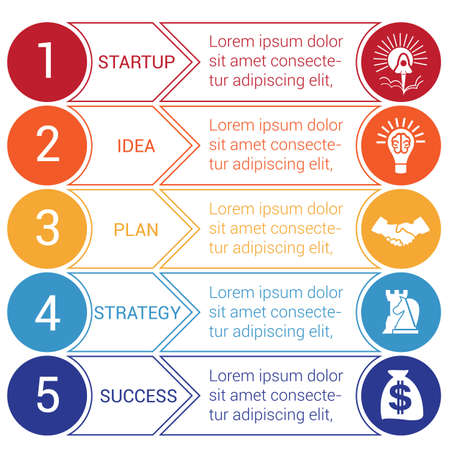 1 STARTUP

Lorem ipsum dolor sit amet consectetur adipiscing elit,

2 IDEA

Lorem ipsum dolor sit amet consectetur adipiscing elit,

3 PLAN

Lorem ipsum dolor sit amet consectetur adipiscing elit,

4 STRATEGY

Lorem ipsum dolor sit amet consectetur adipiscing elit,

5 SUCCESS

Lorem ipsum dolor sit amet consectetur adipiscing elit,

$