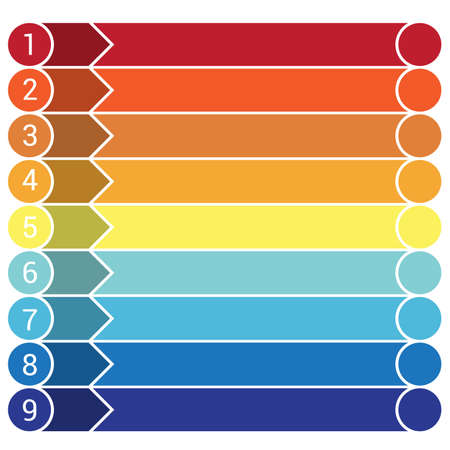 1
2
3
4
5
6
7
8
9