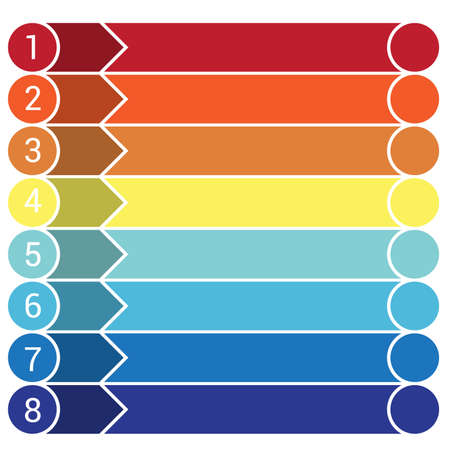 1
2
3
4
5
6
7
8