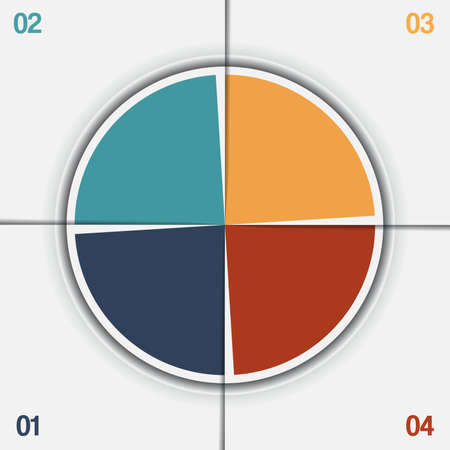 02

03

01

04