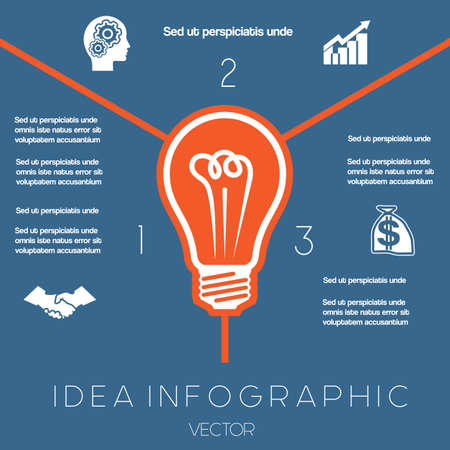 Sed ut perspiciatis unde

2

Sed ut perspiciatis unde omnis iste natus error sit voluptatem accusantium

Sed ut perspiciatis unde omnis iste natus error sit voluptatem accusantium

Sed ut perspiciatis unde

Sed ut perspiciatis unde omnis iste natus error sit voluptatem accusantium

1

Sed ut perspiciatis unde

Sed ut perspiciatis unde omnis iste natus error sit voluptatem accusantium

3

$

Sed ut perspiciatis unde

Sed ut perspiciatis unde omnis iste natus error sit voluptatem accusantium

IDEA INFOGRAPHIC

VECTOR