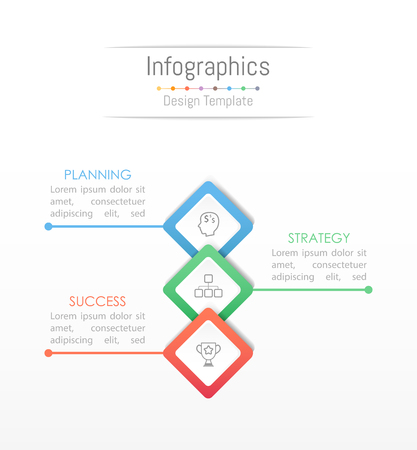 Infographics
Design Template

PLANNING
Lorem ipsum dolor sit amet, consectetuer adipiscing elit, sed

STRATEGY
Lorem ipsum dolor sit amet, consectetuer adipiscing elit, sed

SUCCESS
Lorem ipsum dolor sit amet, consectetuer adipiscing elit, sed