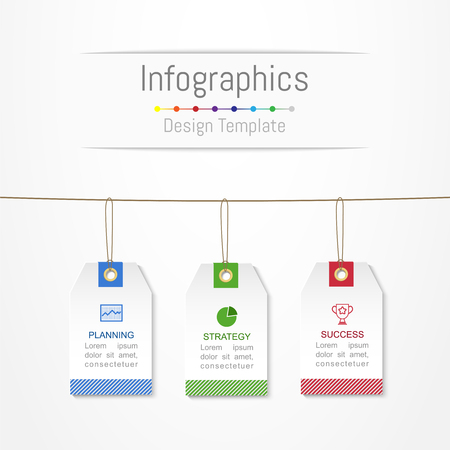 Infographics

Design Template

PLANNING
Lorem ipsum dolor sit amet, consectetuer

STRATEGY
Lorem ipsum dolor sit amet, consectetuer

SUCCESS
Lorem ipsum dolor sit amet, consectetuer