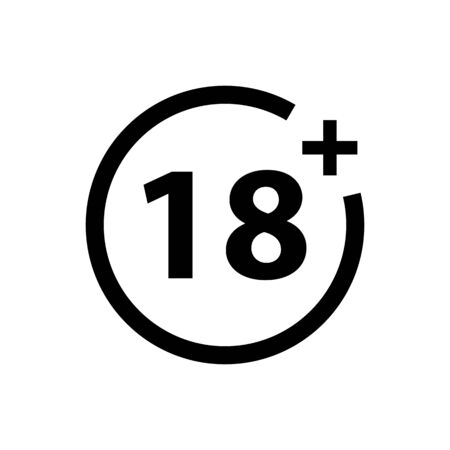 18+