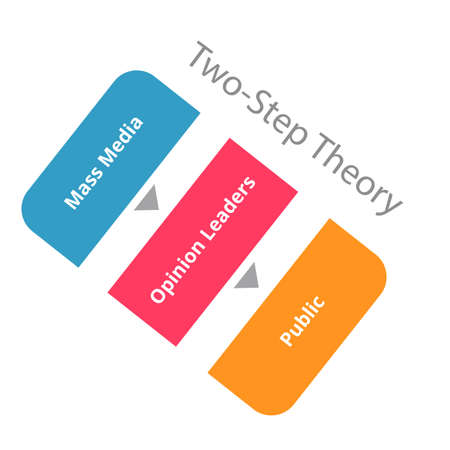 Two-Step Theory

Mass Media

Opinion Leaders

Public