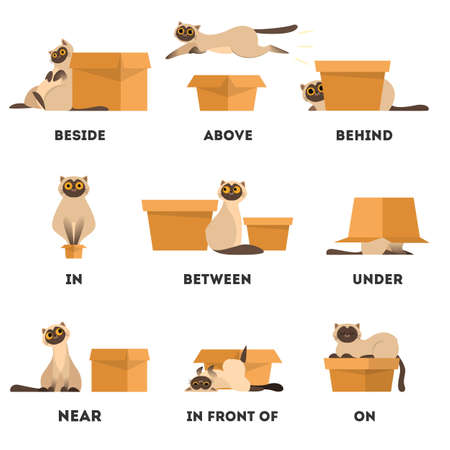 BESIDE ABOVE BEHIND

IN BETWEEN UNDER

NEAR IN FRONT OF ON