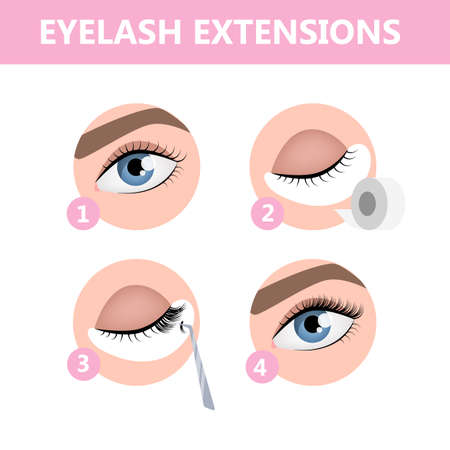 EYELASH EXTENSIONS

1

2

3

4