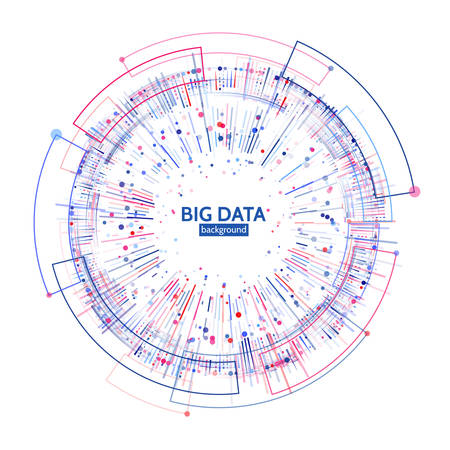 BIG DATA
background