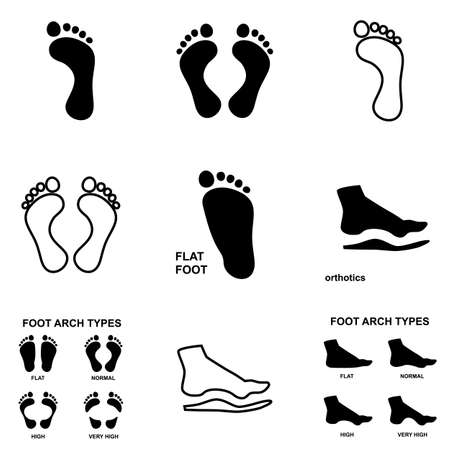 FLAT FOOT

orthotics

FOOT ARCH TYPES

FLAT

NORMAL

HIGH

VERY HIGH

FOOT ARCH TYPES

FLAT

NORMAL

HIGH

VERY HIGH