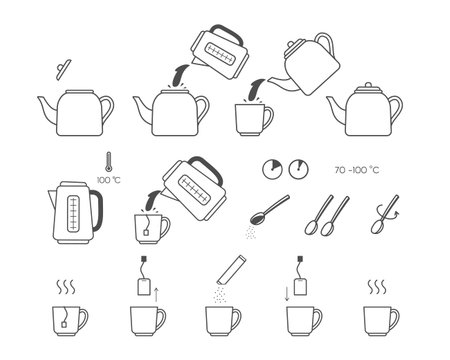 100 °C

70 -100 °C