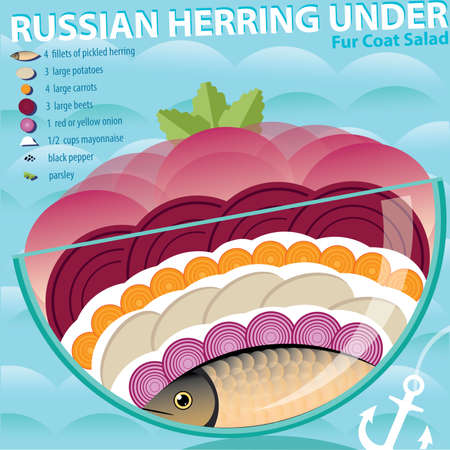 RUSSIAN HERRING UNDER
Fur Coat Salad

4 fillets of pickled herring
3 large potatoes
4 large carrots
3 large beets
1 red or yellow onion
1/2 cups mayonnaise
black pepper
parsley