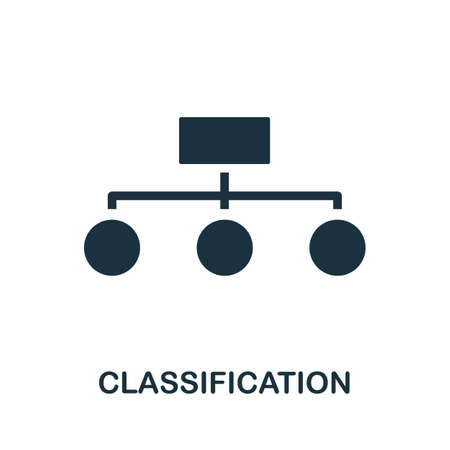 CLASSIFICATION