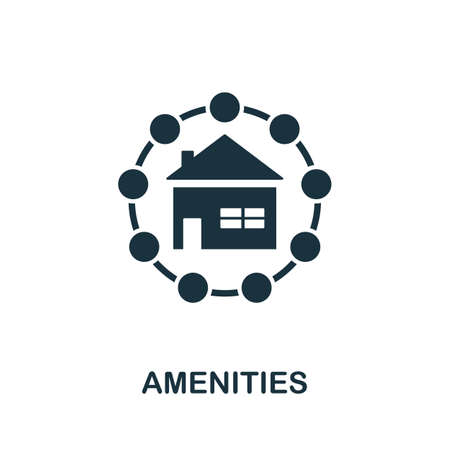 AMENITIES