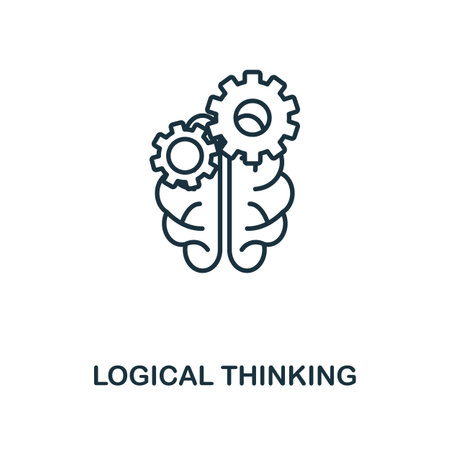 LOGICAL THINKING