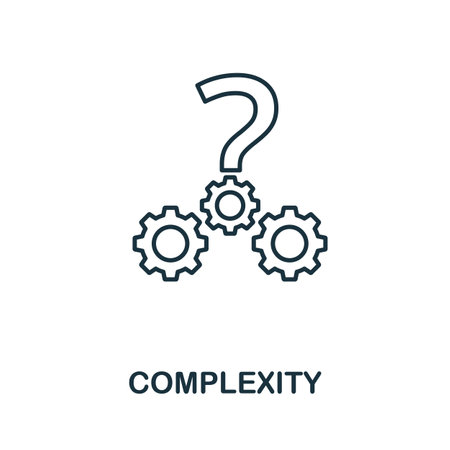 COMPLEXITY