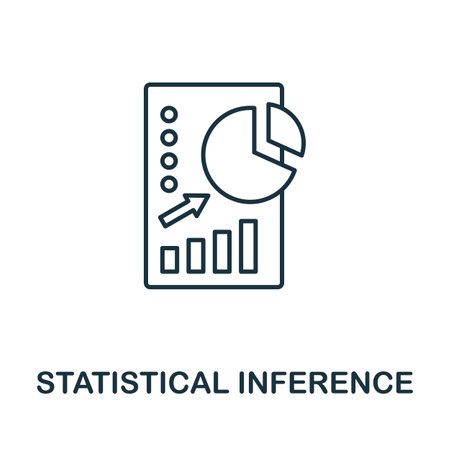 STATISTICAL INFERENCE