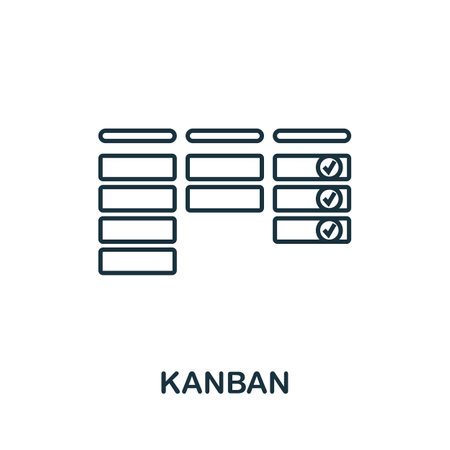 KANBAN