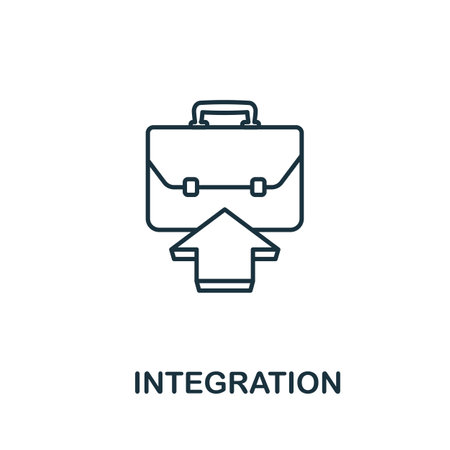 INTEGRATION