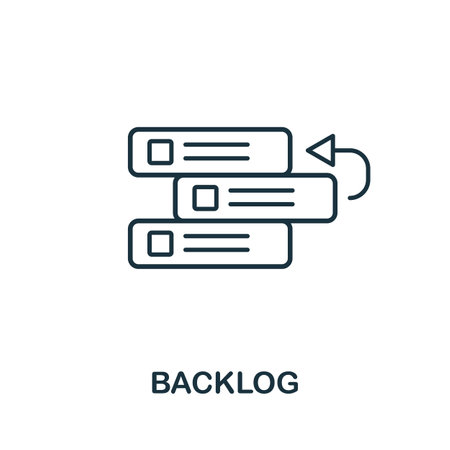 BACKLOG