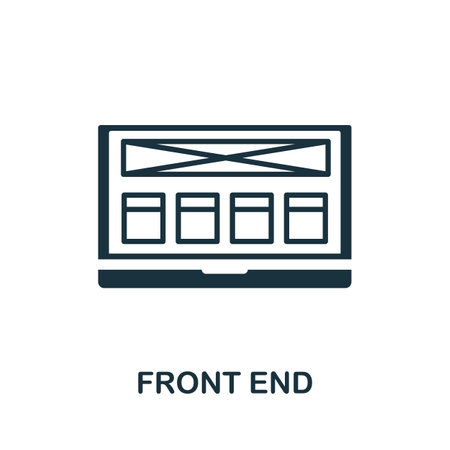 FRONT END