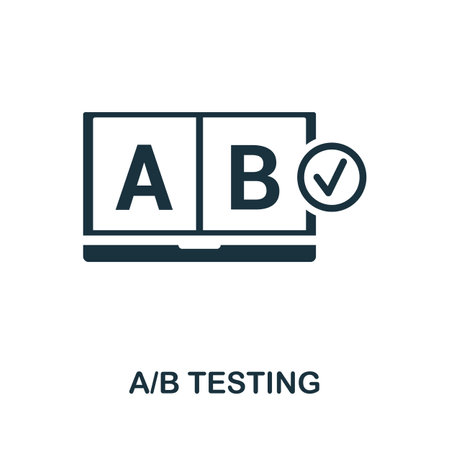 A B

A/B TESTING