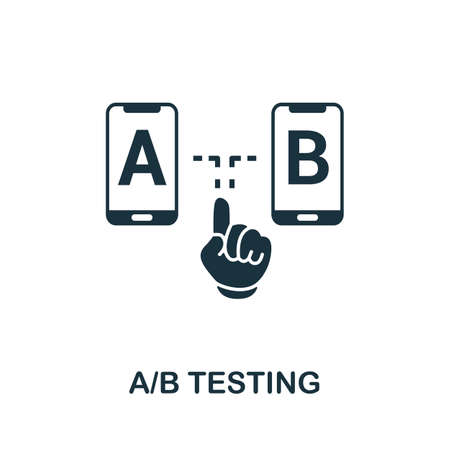 A

B

A/B TESTING