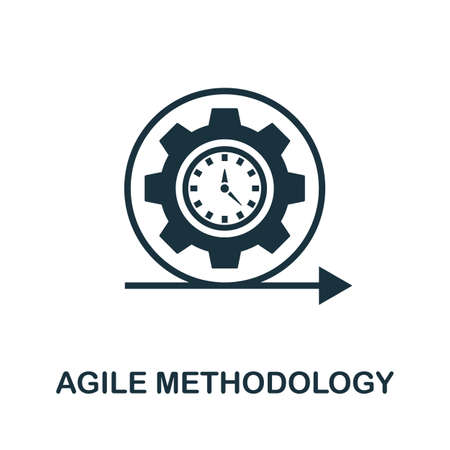 AGILE METHODOLOGY