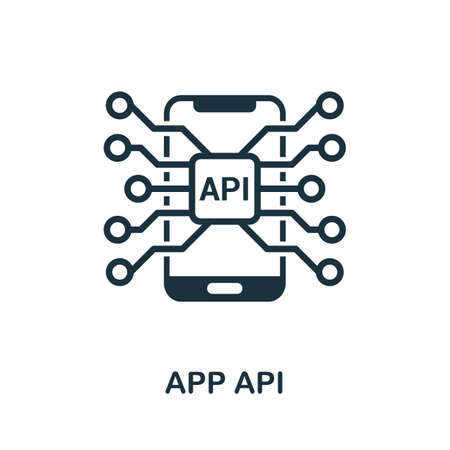 API

APP API