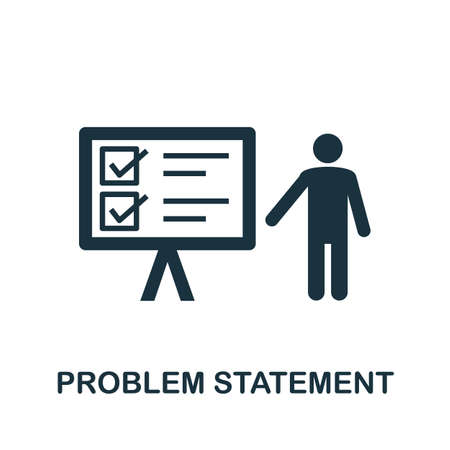 PROBLEM STATEMENT