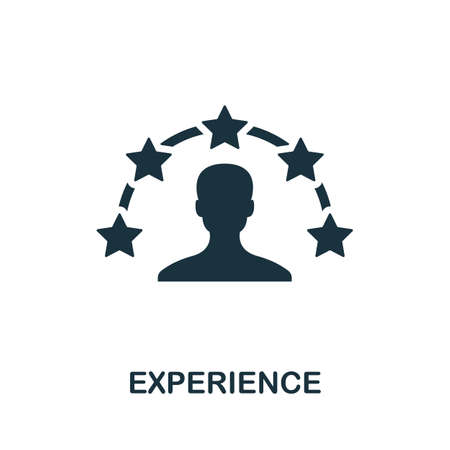 EXPERIENCE