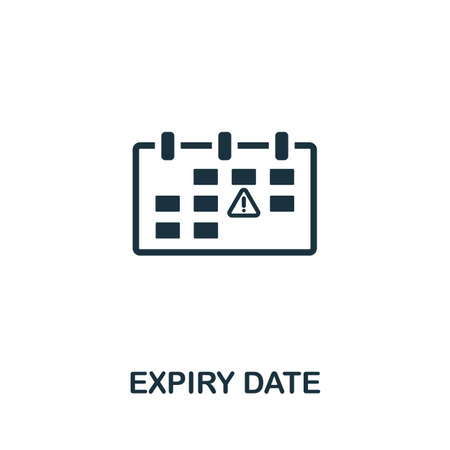 EXPIRY DATE