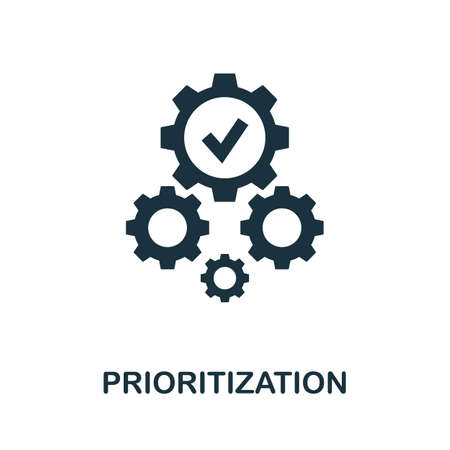 PRIORITIZATION