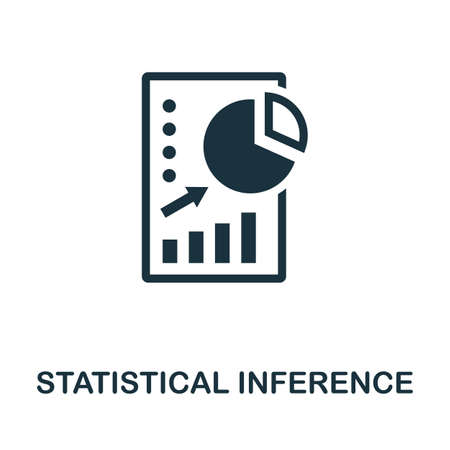 STATISTICAL INFERENCE