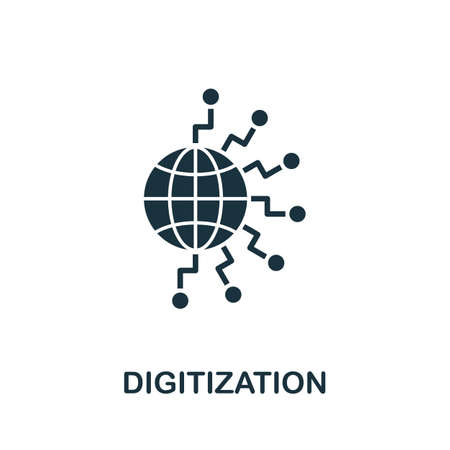 DIGITIZATION