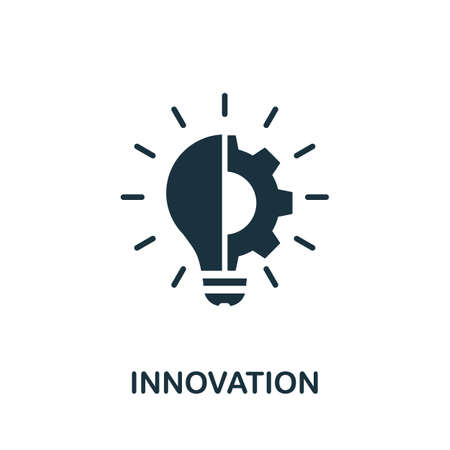 INNOVATION