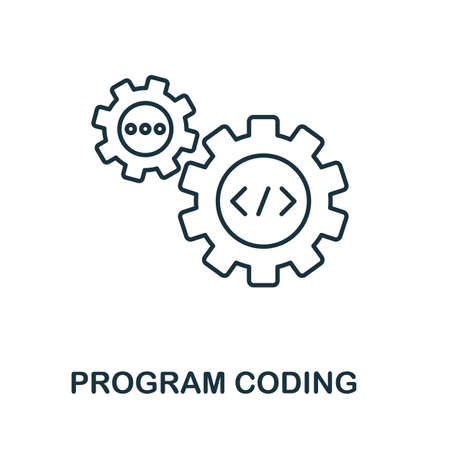 PROGRAM CODING