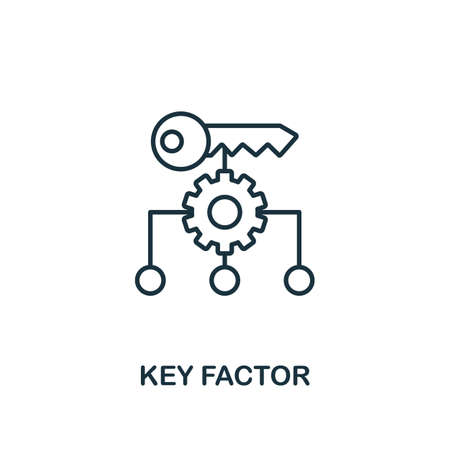 KEY FACTOR